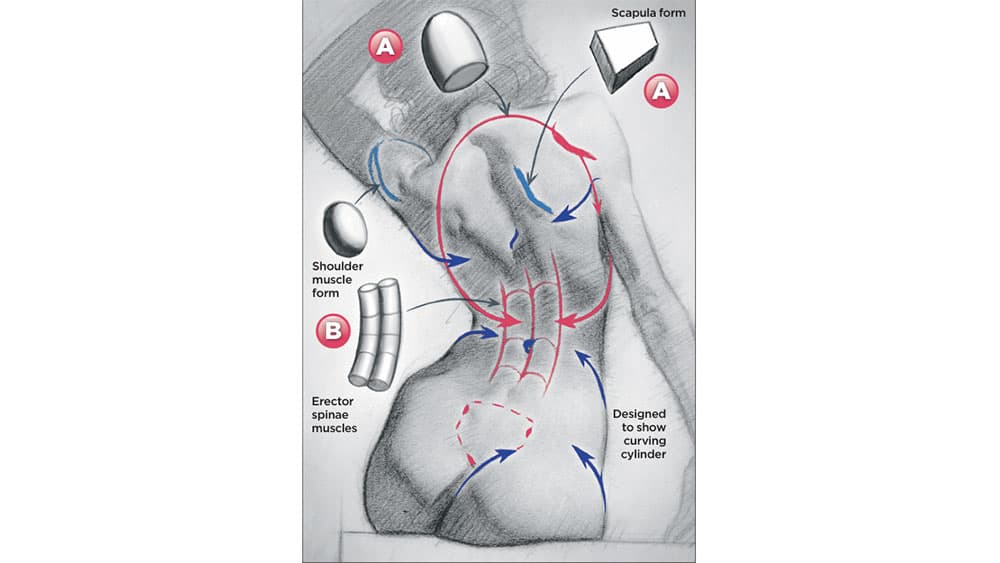 A

Scapula form

A

Shoulder muscle form

B

Erector spinae muscles

Designed to show curving cylinder