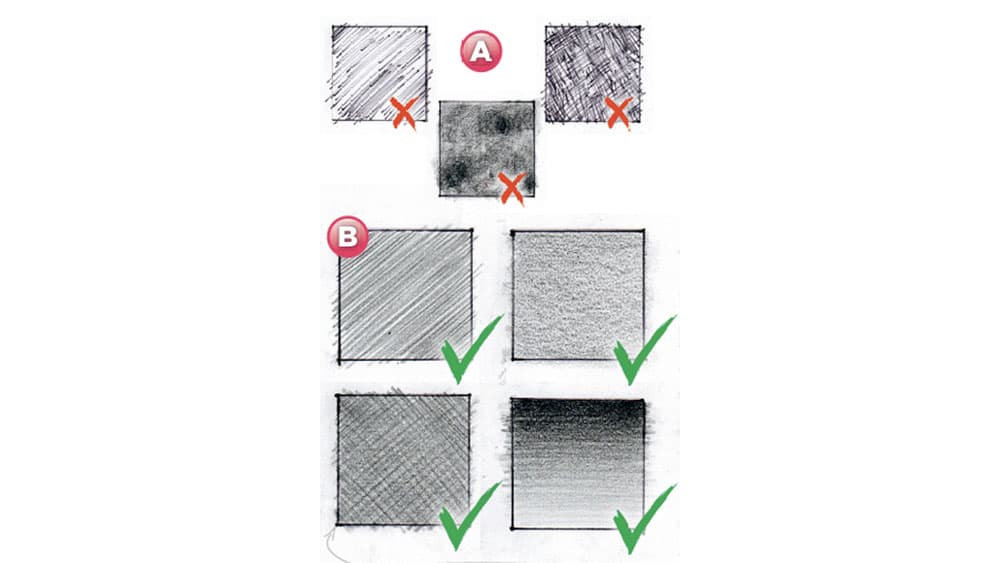 A

B